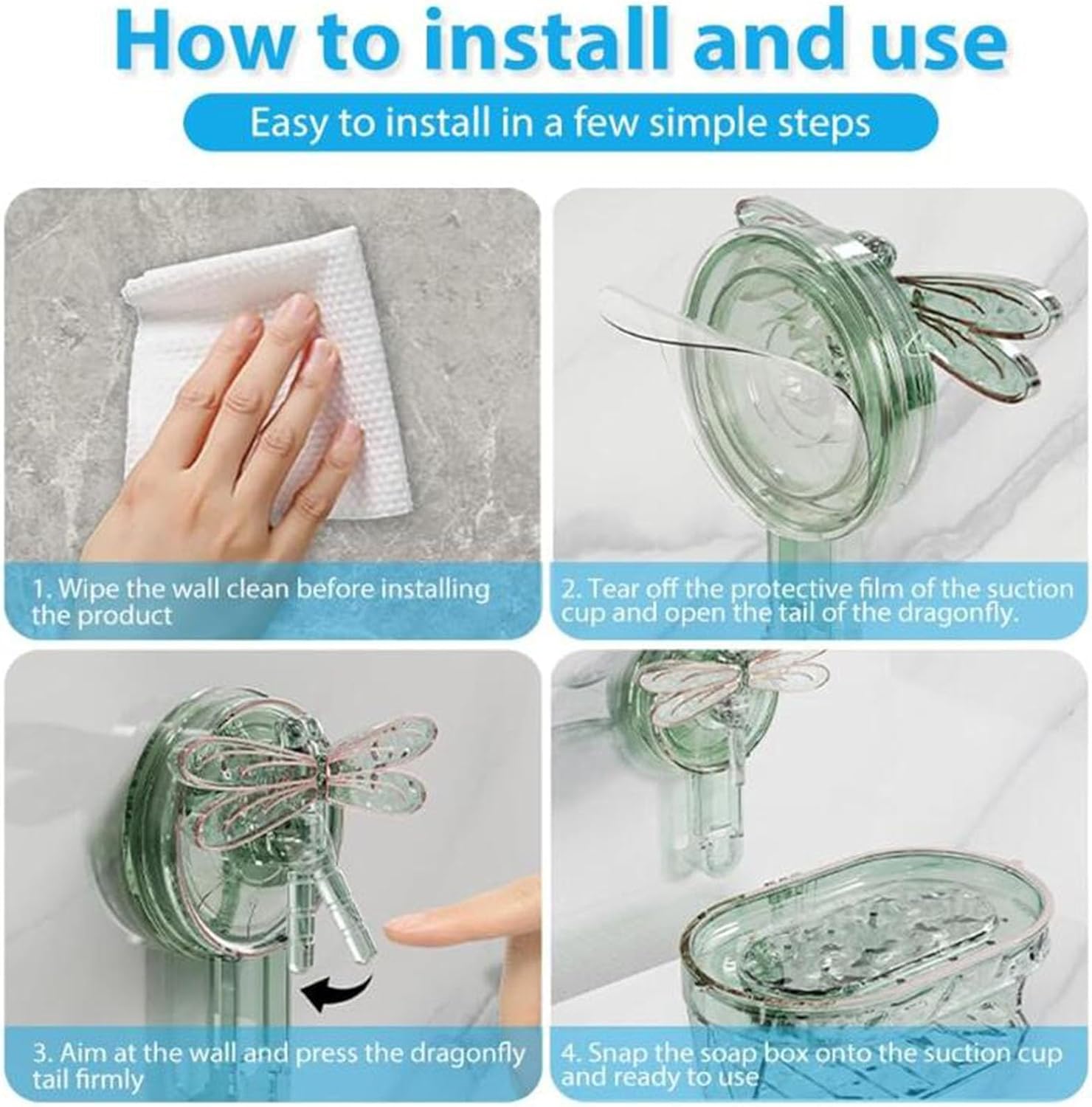 How to install and use

Easy to install in a few simple steps

1. Wipe the wall clean before installing the product

2. Tear off the protective film of the suction cup and open the tail of the dragonfly.

3. Aim at the wall and press the dragonfly tail firmly

4. Snap the soap box onto the suction cup and ready to use