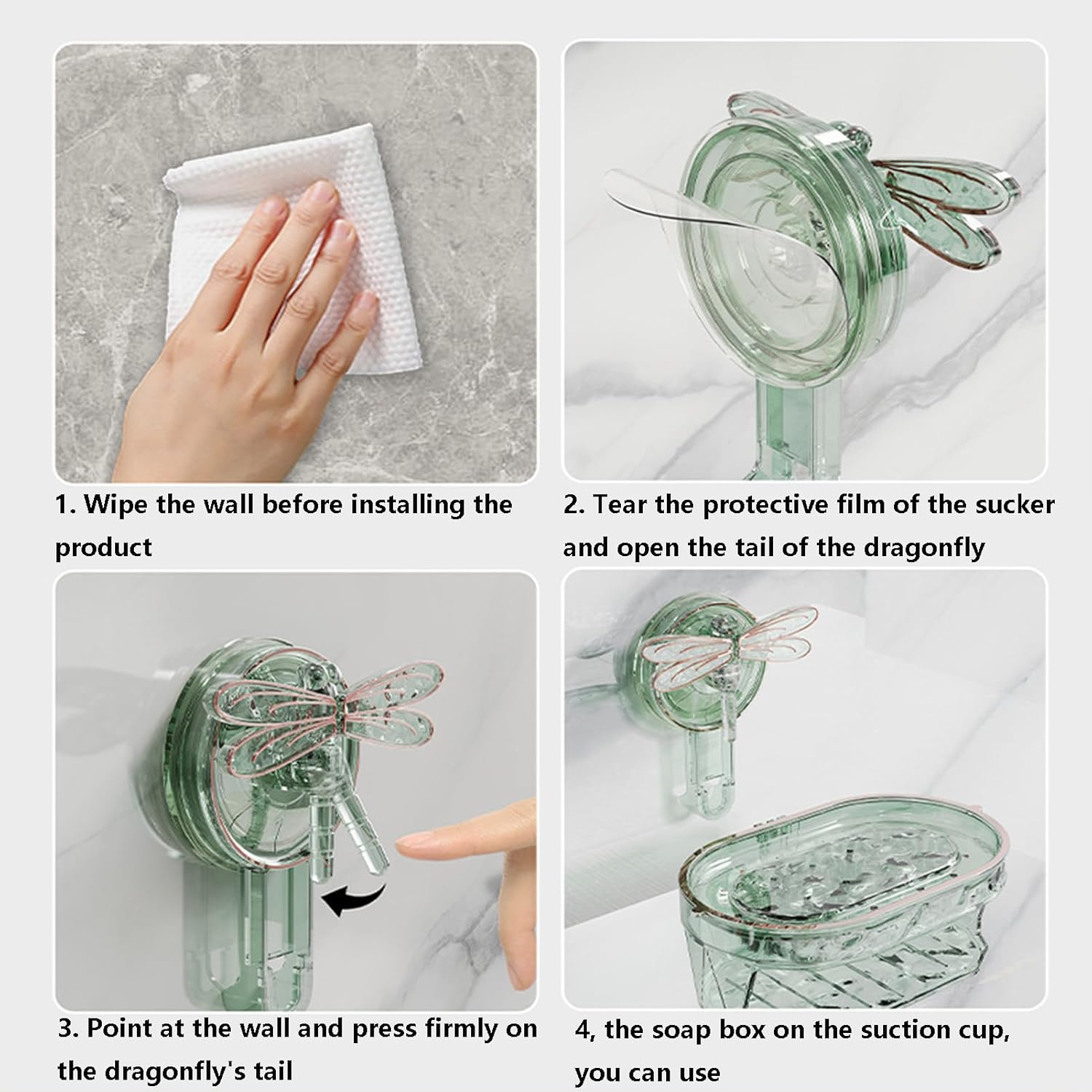 1. Wipe the wall before installing the product

2. Tear the protective film of the sucker and open the tail of the dragonfly

3. Point at the wall and press firmly on the dragonfly's tail

4, the soap box on the suction cup, you can use