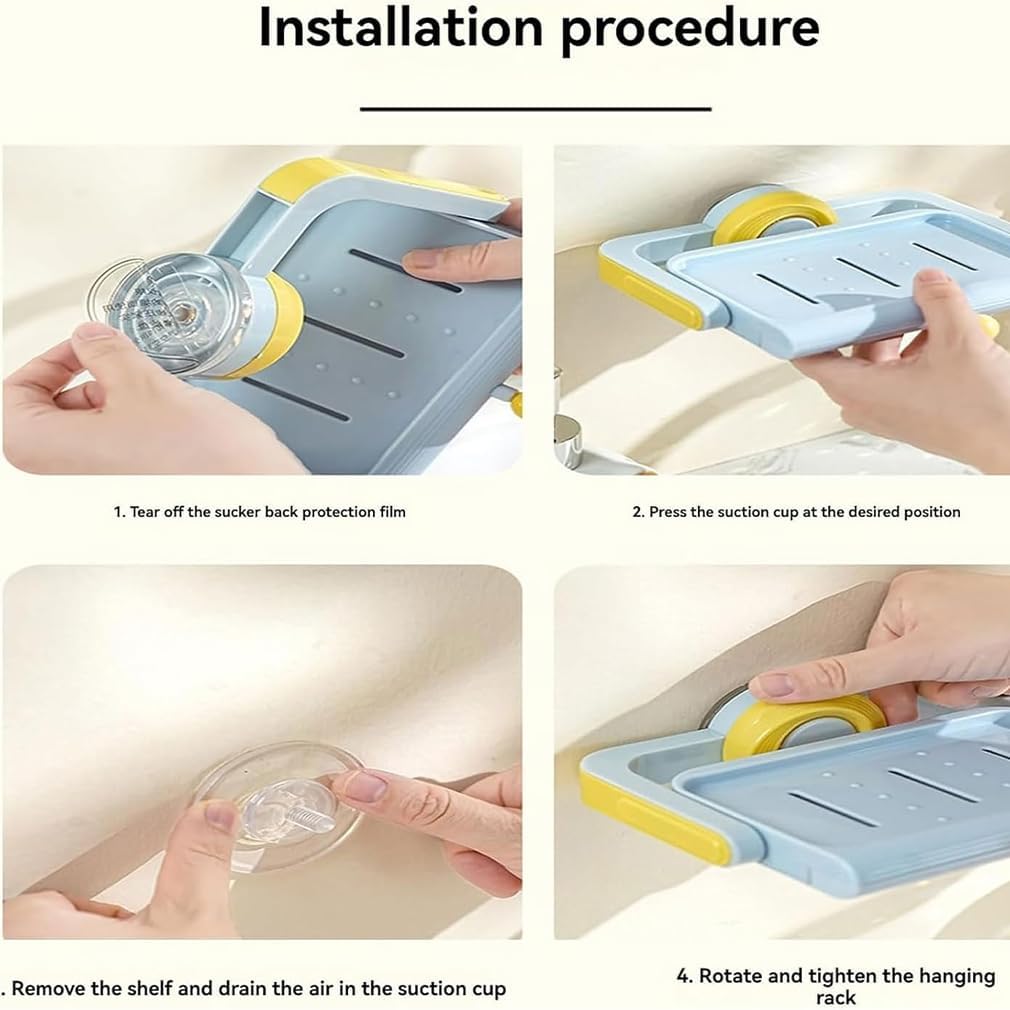 Installation procedure

1. Tear off the sucker back protection film

2. Press the suction cup at the desired position

. Remove the shelf and drain the air in the suction cup

4. Rotate and tighten the hanging rack