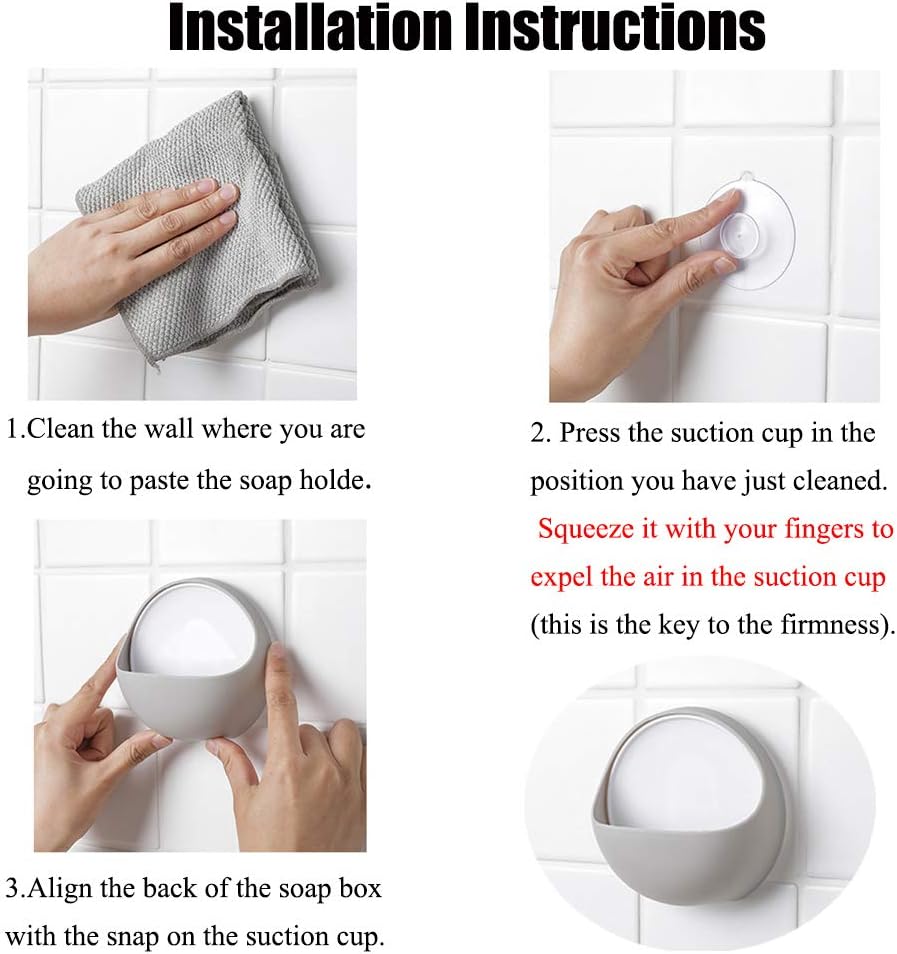 Installation Instructions

1.Clean the wall where you are going to paste the soap holde.

2. Press the suction cup in the position you have just cleaned. Squeeze it with your fingers to expel the air in the suction cup (this is the key to the firmness).

3.Align the back of the soap box with the snap on the suction cup.