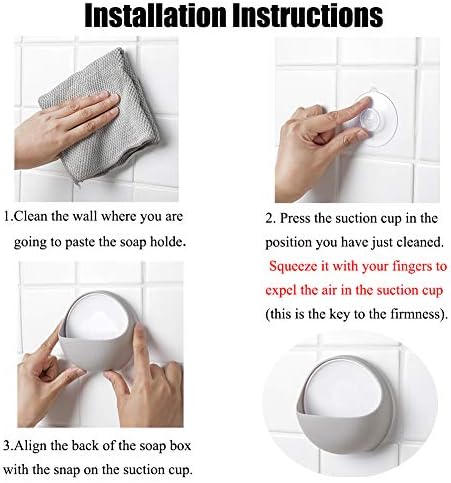 Installation Instructions

1.Clean the wall where you are going to paste the soap holde.

2. Press the suction cup in the position you have just cleaned. Squeeze it with your fingers to expel the air in the suction cup (this is the key to the firmness).

3.Align the back of the soap box with the snap on the suction cup.